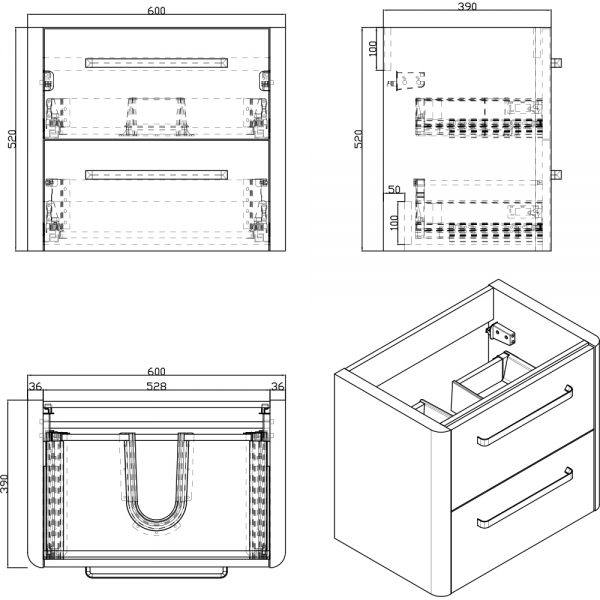 600
520
390
100
520
50
100
600
36
528
36
390