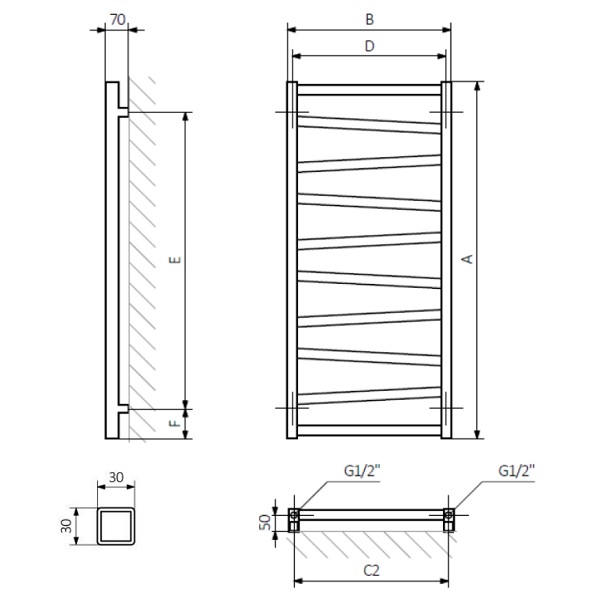 70

B

D

E

A

F

30

30

G1/2"

G1/2"

50

C2