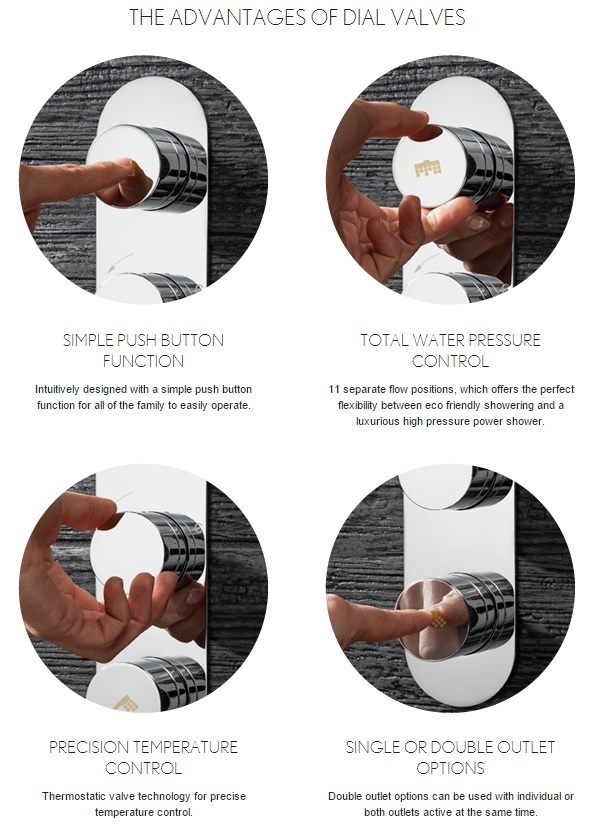 THE ADVANTAGES OF DIAL VALVES

SIMPLE PUSH BUTTON FUNCTION

Intuitively designed with a simple push button function for all of the family to easily operate.

TOTAL WATER PRESSURE CONTROL

11 separate flow positions, which offers the perfect flexibility between eco friendly showering and a luxurious high pressure power shower.

PRECISION TEMPERATURE CONTROL

Thermostatic valve technology for precise temperature control.

SINGLE OR DOUBLE OUTLET OPTIONS

Double outlet options can be used with individual or both outlets active at the same time.